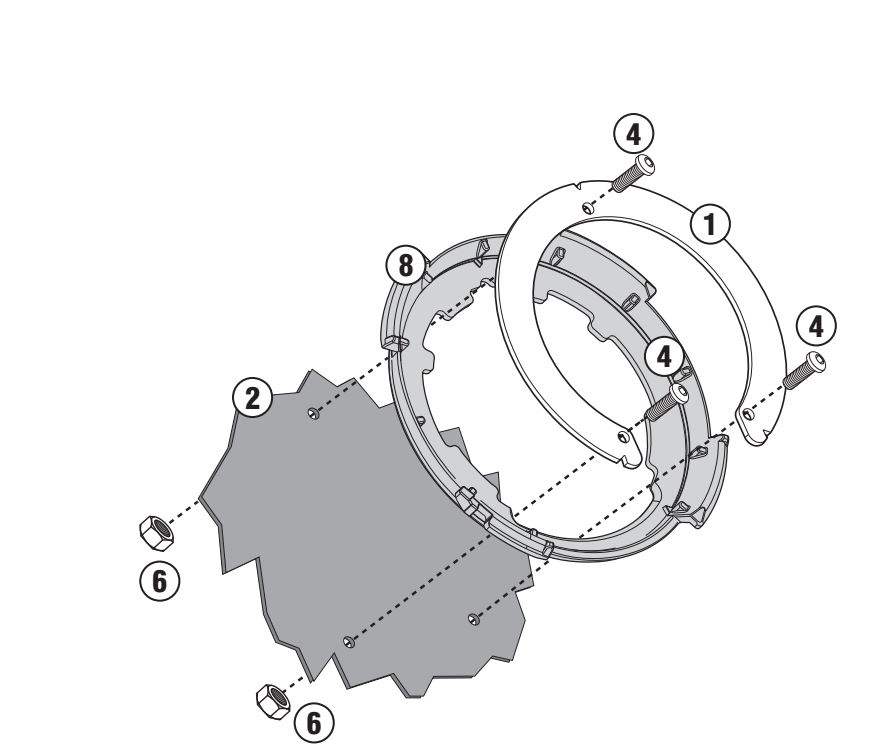 4
1
8
4
4
2
6
6